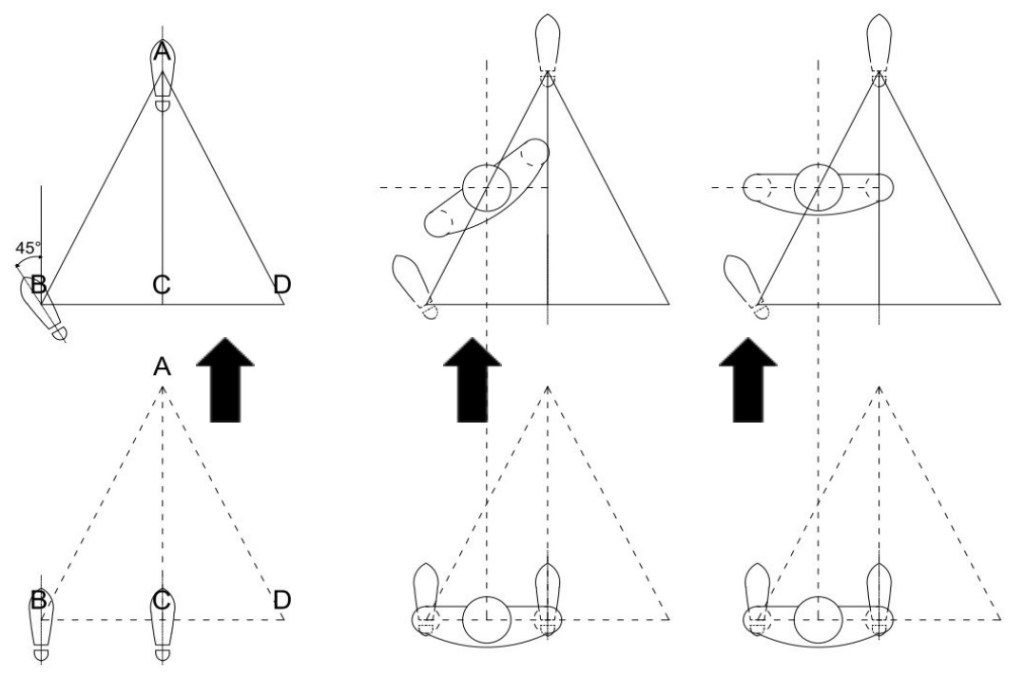 A
45°
B
C
D
A
B
C
D